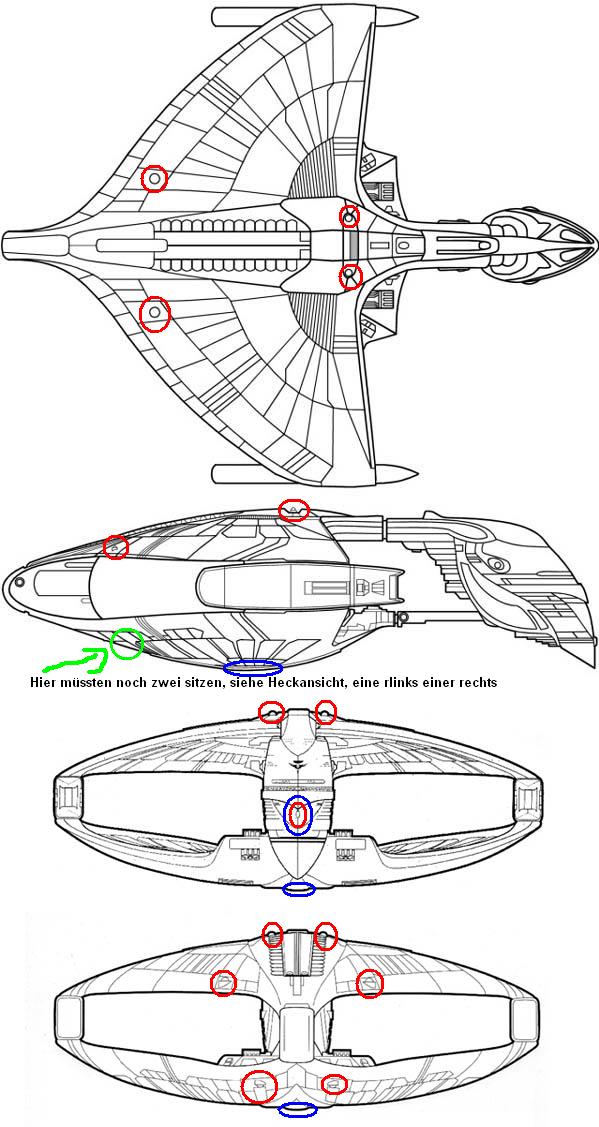 Hier müssten noch zwei sitzen, siehe Heckansicht, eine rlinks einer rechts