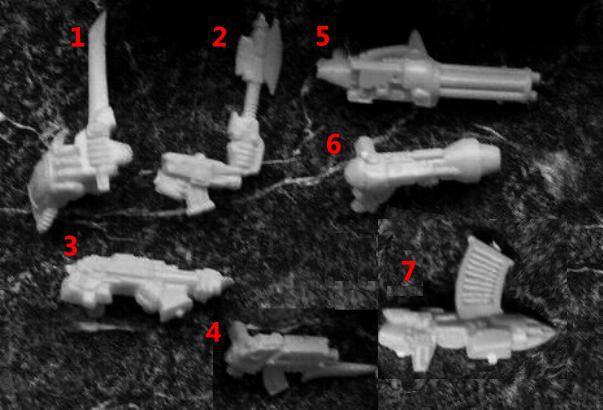 1
2
5
6
3
7
4