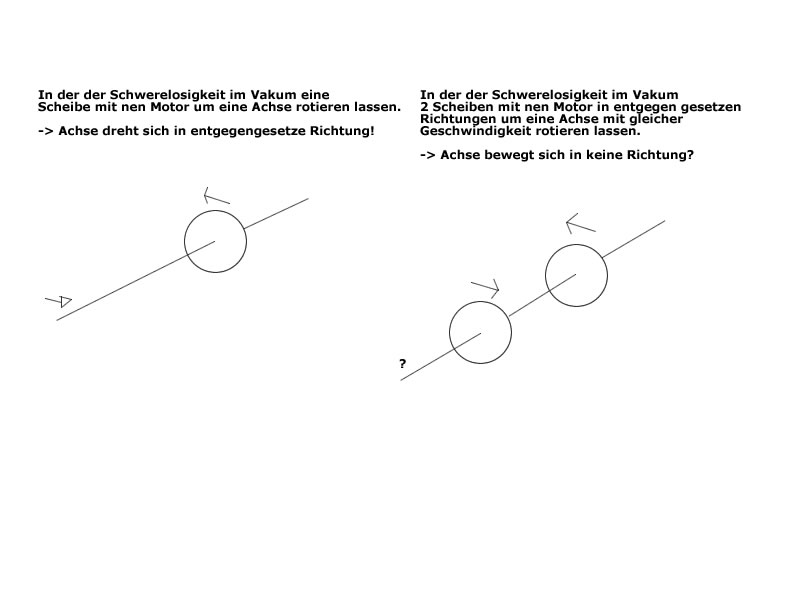 In der der Schwerelosigkeit im Vakum eine Scheibe mit nen Motor um eine Achse rotieren lassen.

-> Achse dreht sich in entgegengesetze Richtung!

In der der Schwerelosigkeit im Vakum 2 Scheiben mit nen Motor in entgegen gesetzen Richtungen um eine Achse mit gleicher Geschwindigkeit rotieren lassen.

-> Achse bewegt sich in keine Richtung?

?