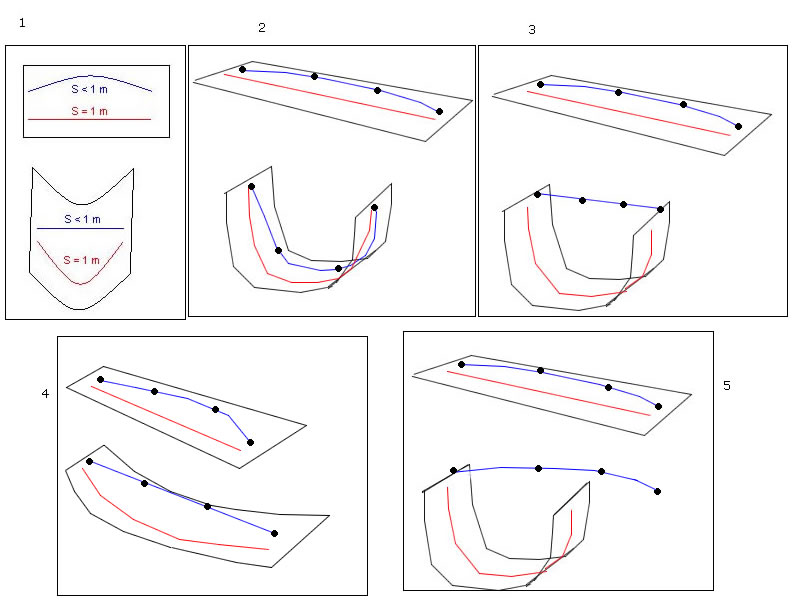 1

S < 1 m

S = 1 m

S < 1 m

S = 1 m

2

3

4

5