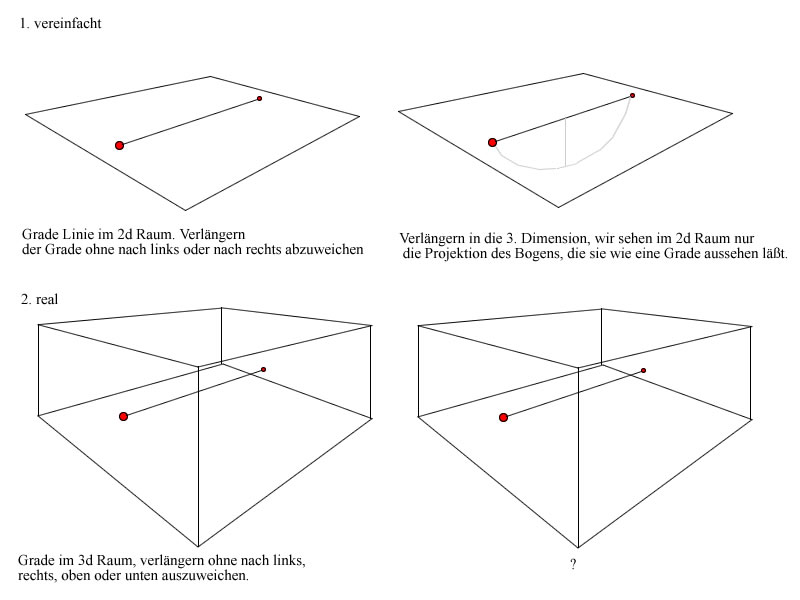 1. vereinfacht

Grade Linie im 2d Raum. Verlängern der Grade ohne nach links oder nach rechts abzuweichen

Verlängern in die 3. Dimension, wir sehen im 2d Raum nur die Projektion des Bogens, die sie wie eine Grade aussehen läßt.

2. real

Grade im 3d Raum, verlängern ohne nach links, rechts, oben oder unten auszuweichen.

?