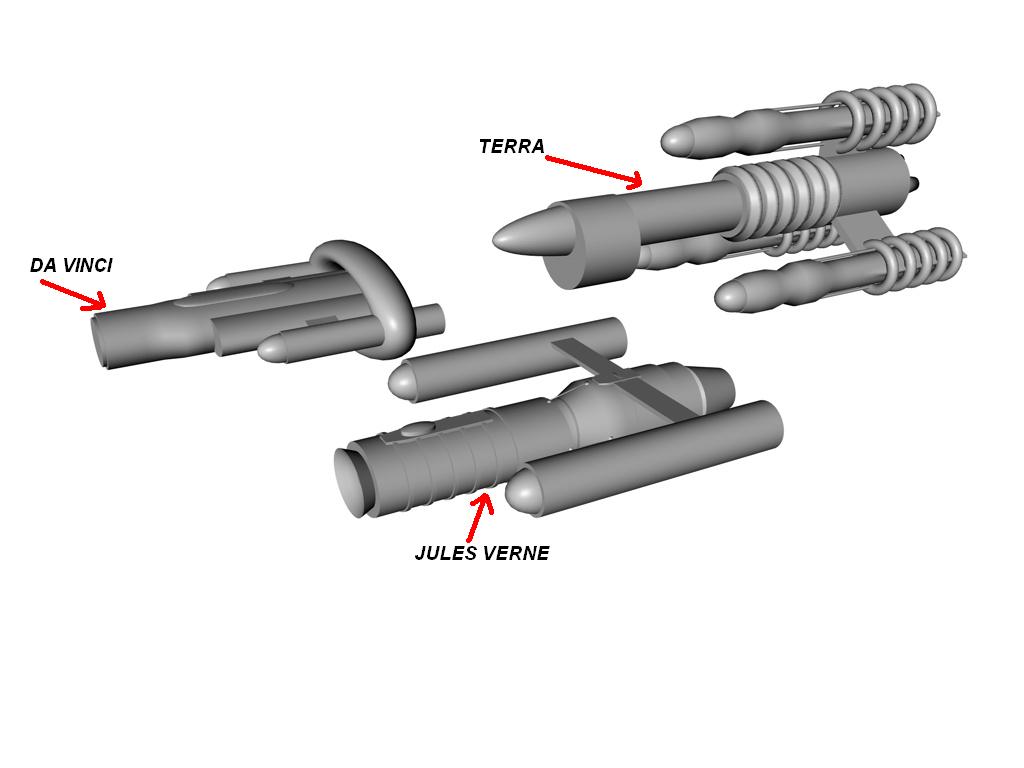 TERRA

DA VINCI

JULES VERNE