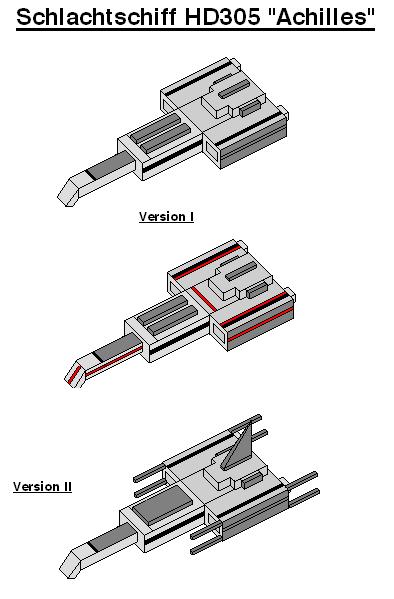 Schlachtschiff HD305 "Achilles"

Version I

Version II