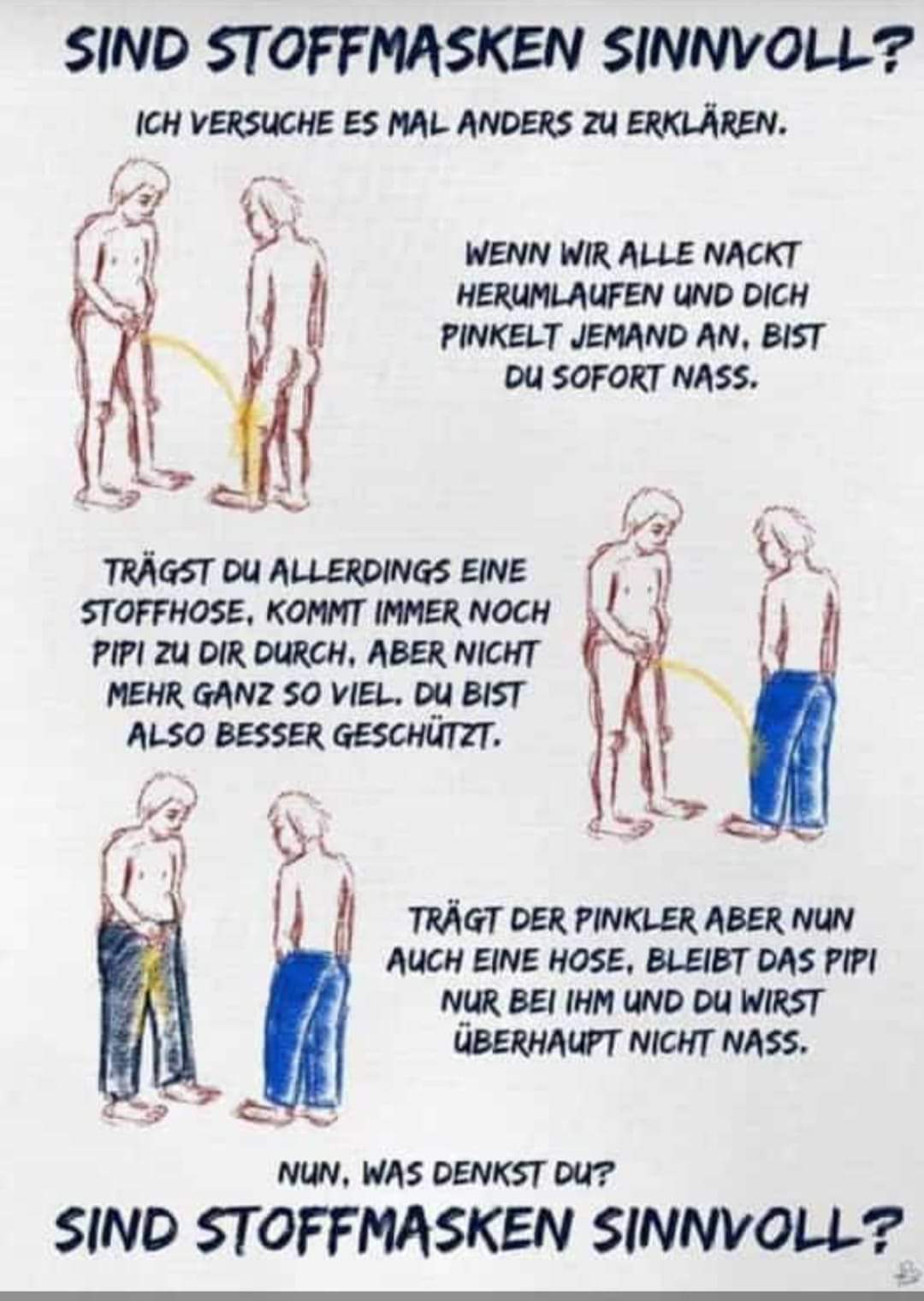 SIND STOFFMASKEN SINNVOLL?

ICH VERSUCHE ES MAL ANDERS ZU ERKLÄREN.

WENN WIR ALLE NACKT HERUMLAUFEN UND DICH PINKELT JEMAND AN, BIST DU SOFORT NASS.

TRÄGST DU ALLERDINGS EINE STOFFHOSE, KOMMT IMMER NOCH PIPI ZU DIR DURCH, ABER NICHT MEHR GANZ SO VIEL. DU BIST ALSO BESSER GESCHÜTZT.

TRÄGT DER PINKLER ABER NUN AUCH EINE HOSE, BLEIBT DAS PIPI NUR BEI IHM UND DU WIRST ÜBERHAUPT NICHT NASS.

NUN, WAS DENKST DU?

SIND STOFFMASKEN SINNVOLL?